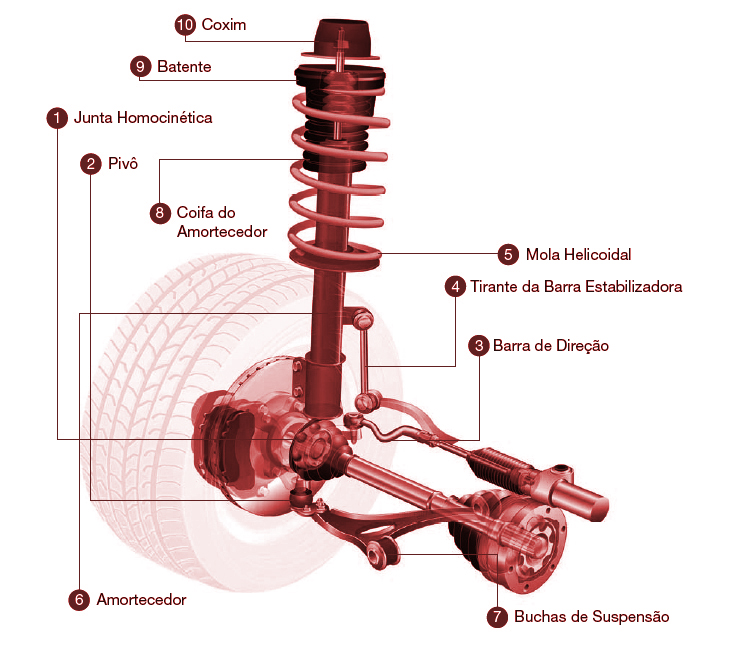 10 Coxim
9 Batente
1 Junta Homocinética
2 Pivô
8 Coifa do Amortecedor
5 Mola Helicoidal
4 Tirante da Barra Estabilizadora
3 Barra de Direção
6 Amortecedor
7 Buchas de Suspensão